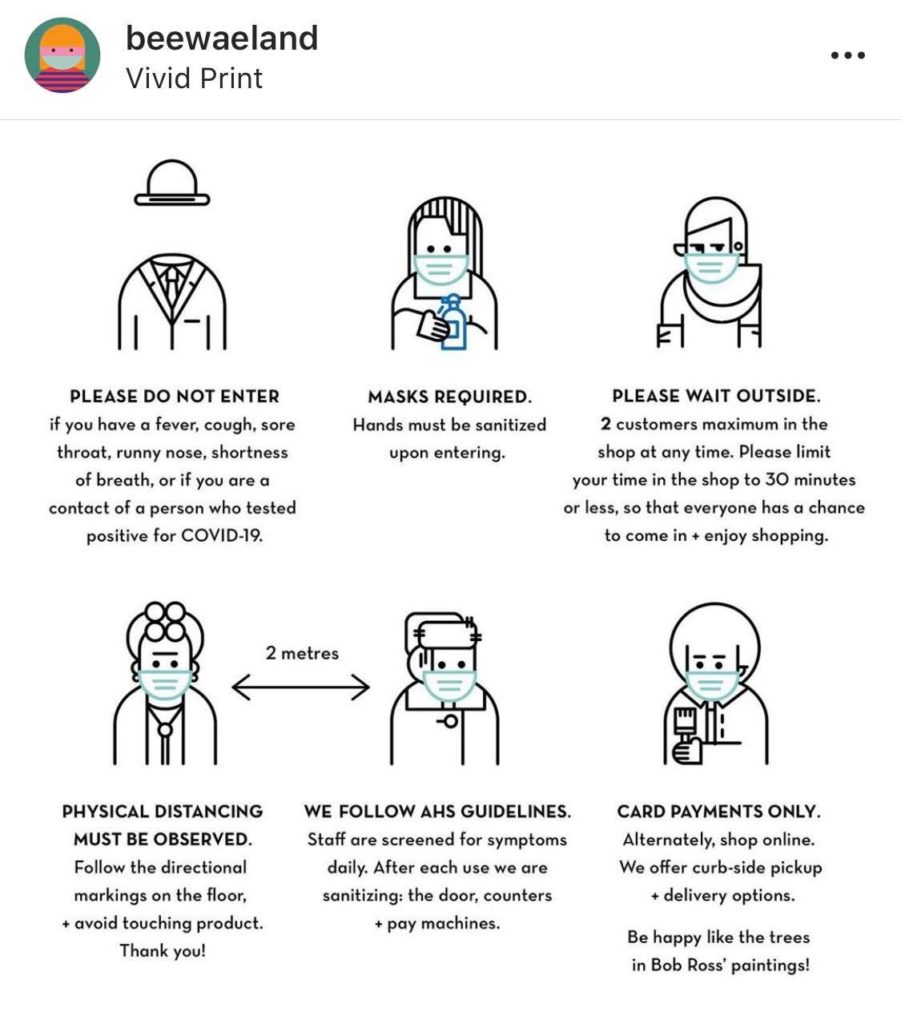 beewaeland
Vivid Print

PLEASE DO NOT ENTER
if you have a fever, cough, sore throat, runny nose, shortness of breath, or if you are a contact of a person who tested positive for COVID-19.

MASKS REQUIRED.
Hands must be sanitized upon entering.

PLEASE WAIT OUTSIDE.
2 customers maximum in the shop at any time. Please limit your time in the shop to 30 minutes or less, so that everyone has a chance to come in + enjoy shopping.

2 metres

PHYSICAL DISTANCING MUST BE OBSERVED.
Follow the directional markings on the floor, + avoid touching product. Thank you!

WE FOLLOW AHS GUIDELINES.
Staff are screened for symptoms daily. After each use we are sanitizing: the door, counters + pay machines.

CARD PAYMENTS ONLY.
Alternately, shop online. We offer curb-side pickup + delivery options.

Be happy like the trees in Bob Ross' paintings!